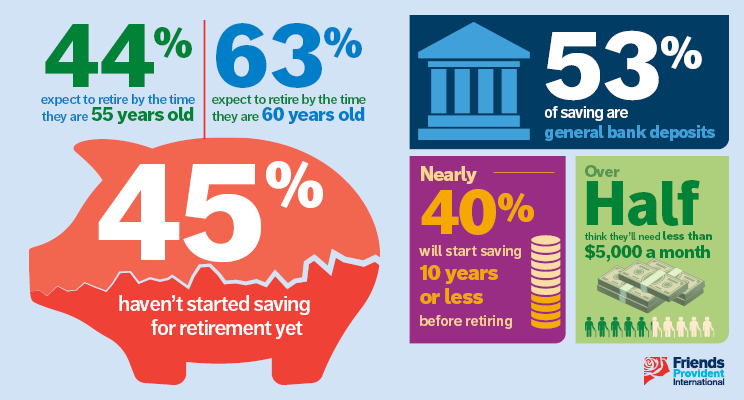 44%
expect to retire by the time they are 55 years old

63%
expect to retire by the time they are 60 years old

45%
haven't started saving for retirement yet

53%
of saving are general bank deposits

Nearly
40%
will start saving 10 years or less before retiring

Over
Half
think they'll need less than $5,000 a month

Friends Provident International